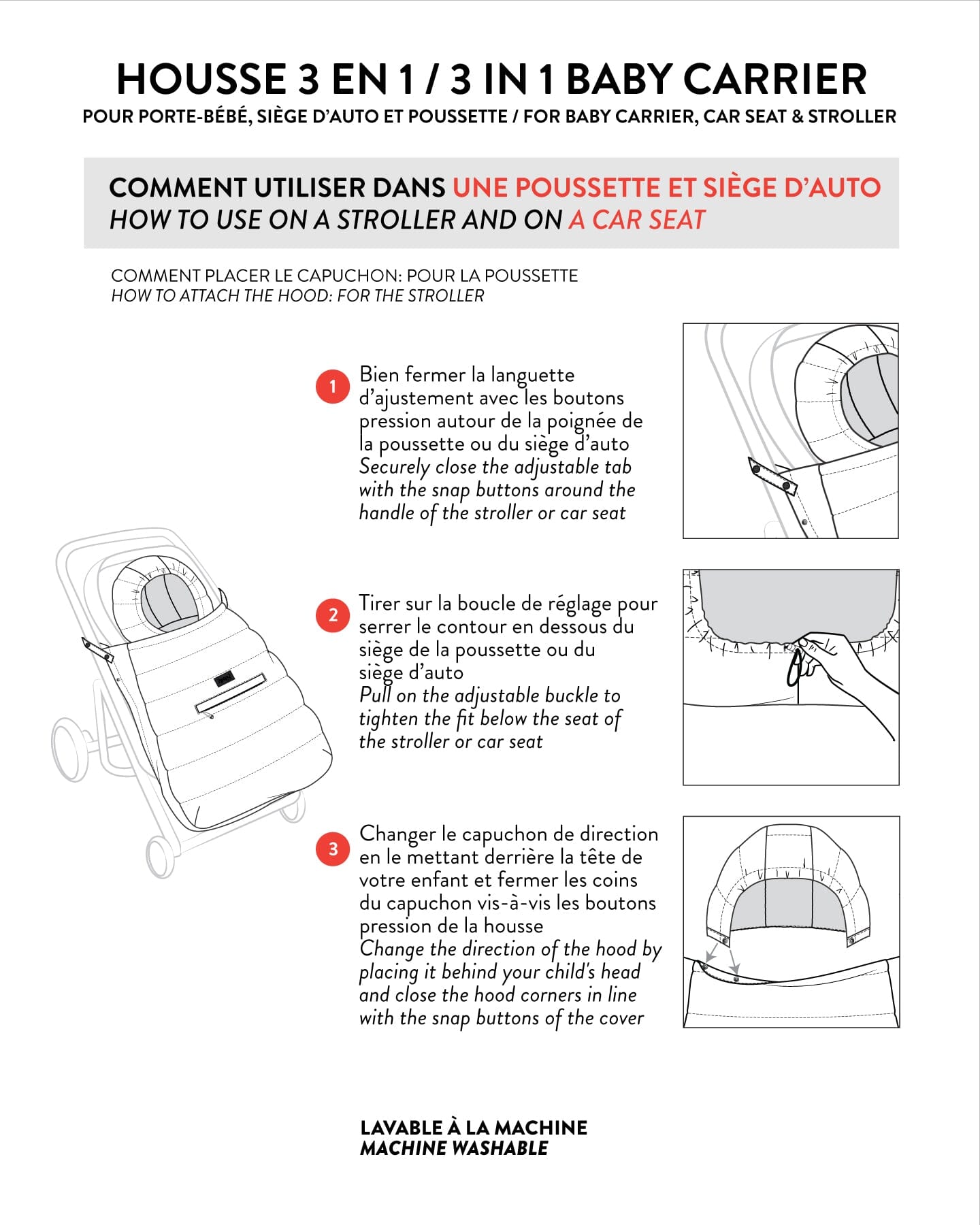 HOUSSE 3 EN 1 / 3 IN 1 BABY CARRIER
POUR PORTE-BÉBÉ, SIÈGE D'AUTO ET POUSSETTE / FOR BABY CARRIER, CAR SEAT & STROLLER

COMMENT UTILISER DANS UNE POUSSETTE ET SIÈGE D'AUTO
HOW TO USE ON A STROLLER AND ON A CAR SEAT

COMMENT PLACER LE CAPUCHON: POUR LA POUSSETTE
HOW TO ATTACH THE HOOD: FOR THE STROLLER

1 Bien fermer la languette d'ajustement avec les boutons pression autour de la poignée de la poussette ou du siège d'auto
Securely close the adjustable tab with the snap buttons around the handle of the stroller or car seat

2 Tirer sur la boucle de réglage pour serrer le contour en dessous du siège de la poussette ou du siège d'auto
Pull on the adjustable buckle to tighten the fit below the seat of the stroller or car seat

3 Changer le capuchon de direction en le mettant derrière la tête de votre enfant et fermer les coins du capuchon vis-à-vis les boutons pression de la housse
Change the direction of the hood by placing it behind your child's head and close the hood corners in line with the snap buttons of the cover

LAVABLE À LA MACHINE
MACHINE WASHABLE